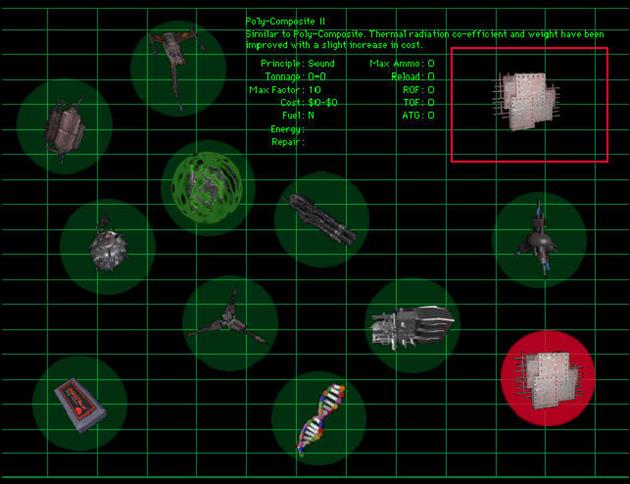 Poly-Composite II
Similar to Poly-Composite. Thermal radiation co-efficient and weight have been improved with a slight increase in cost.

Principle: Sound
Tonnage: 0-0
Max Factor: 10
Cost: $0-$0
Fuel: N
Energy:
Repair:

Max Ammo: 0
Reload: 0
ROF: 0
TOF: 0
ATG: 0